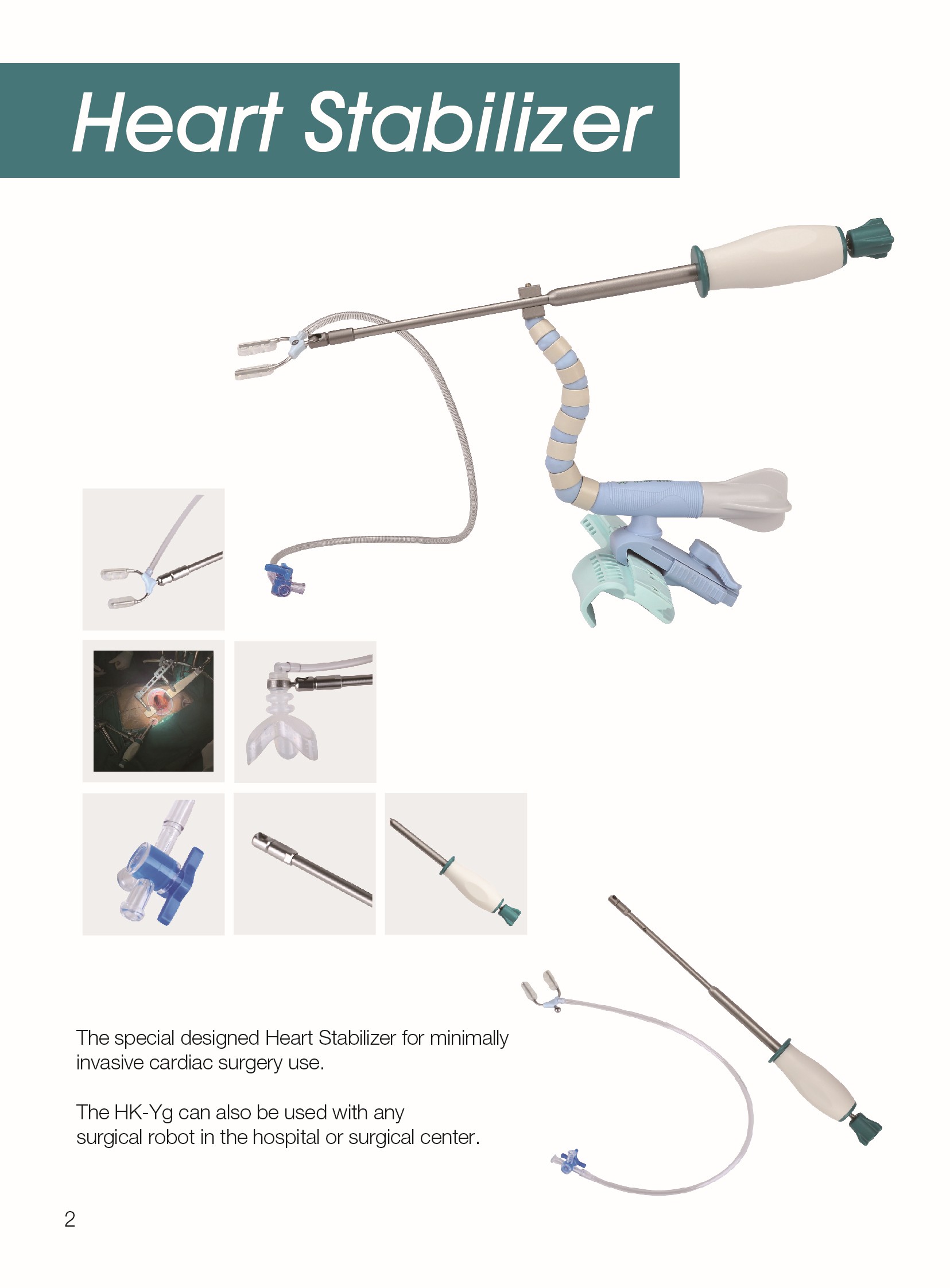 Heart Stabilizer

The special designed Heart Stabilizer for minimally invasive cardiac surgery use.

The HK-Yg can also be used with any surgical robot in the hospital or surgical center.

2